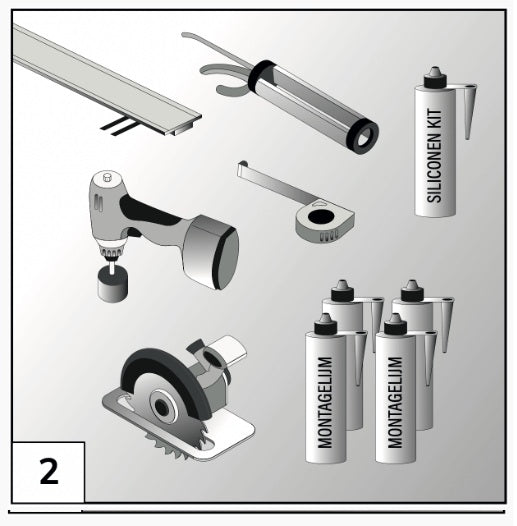 SILICONEN KIT

MONTAGELIJM

MONTAGELIJM

2